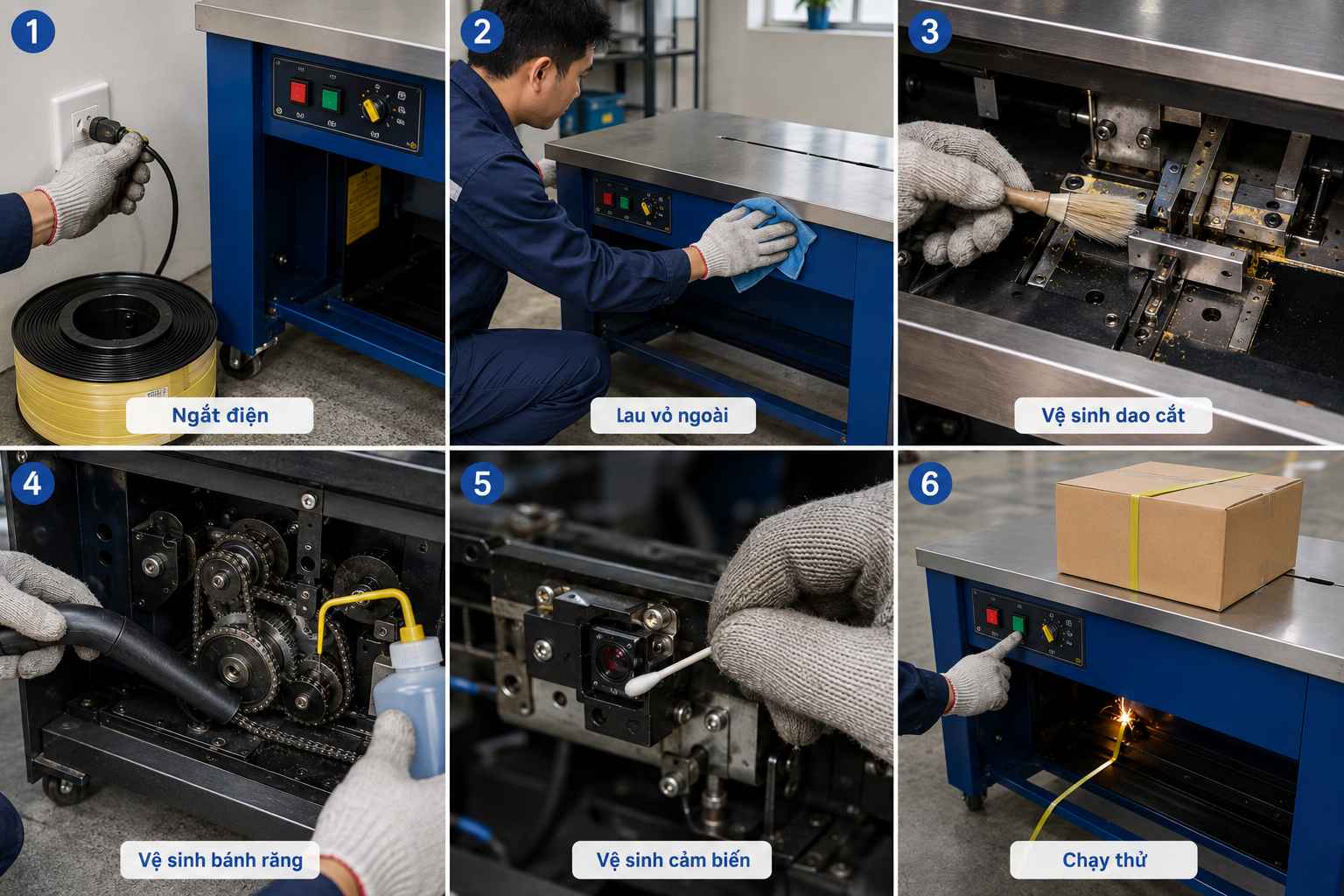 1

Ngắt điện

2

Lau vỏ ngoài

3

Vệ sinh dao cắt

4

Vệ sinh bánh răng

5

Vệ sinh cảm biến

6

Chạy thử